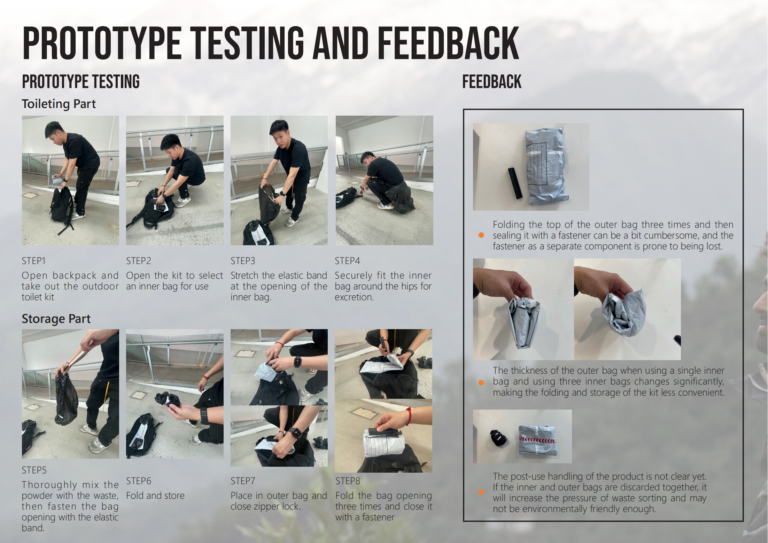 PROTOTYPE TESTING AND FEEDBACK

PROTOTYPE TESTING

Toileting Part

STEP1
Open backpack and take out the outdoor toilet kit

STEP2
Open the kit to select an inner bag for use

STEP3
Stretch the elastic band at the opening of the inner bag.

STEP4
Securely fit the inner bag around the hips for excretion.

Storage Part

STEP5
Thoroughly mix the powder with the waste, then fasten the bag opening with the elastic band.

STEP6
Fold and store

STEP7
Place in outer bag and close zipper lock.

STEP8
Fold the bag opening three times and close it with a fastener

FEEDBACK

Folding the top of the outer bag three times and then sealing it with a fastener can be a bit cumbersome, and the fastener as a separate component is prone to being lost.

The thickness of the outer bag when using a single inner bag and using three inner bags changes significantly, making the folding and storage of the kit less convenient.

The post-use handling of the product is not clear yet. If the inner and outer bags are discarded together, it will increase the pressure of waste sorting and may not be environmentally friendly enough.