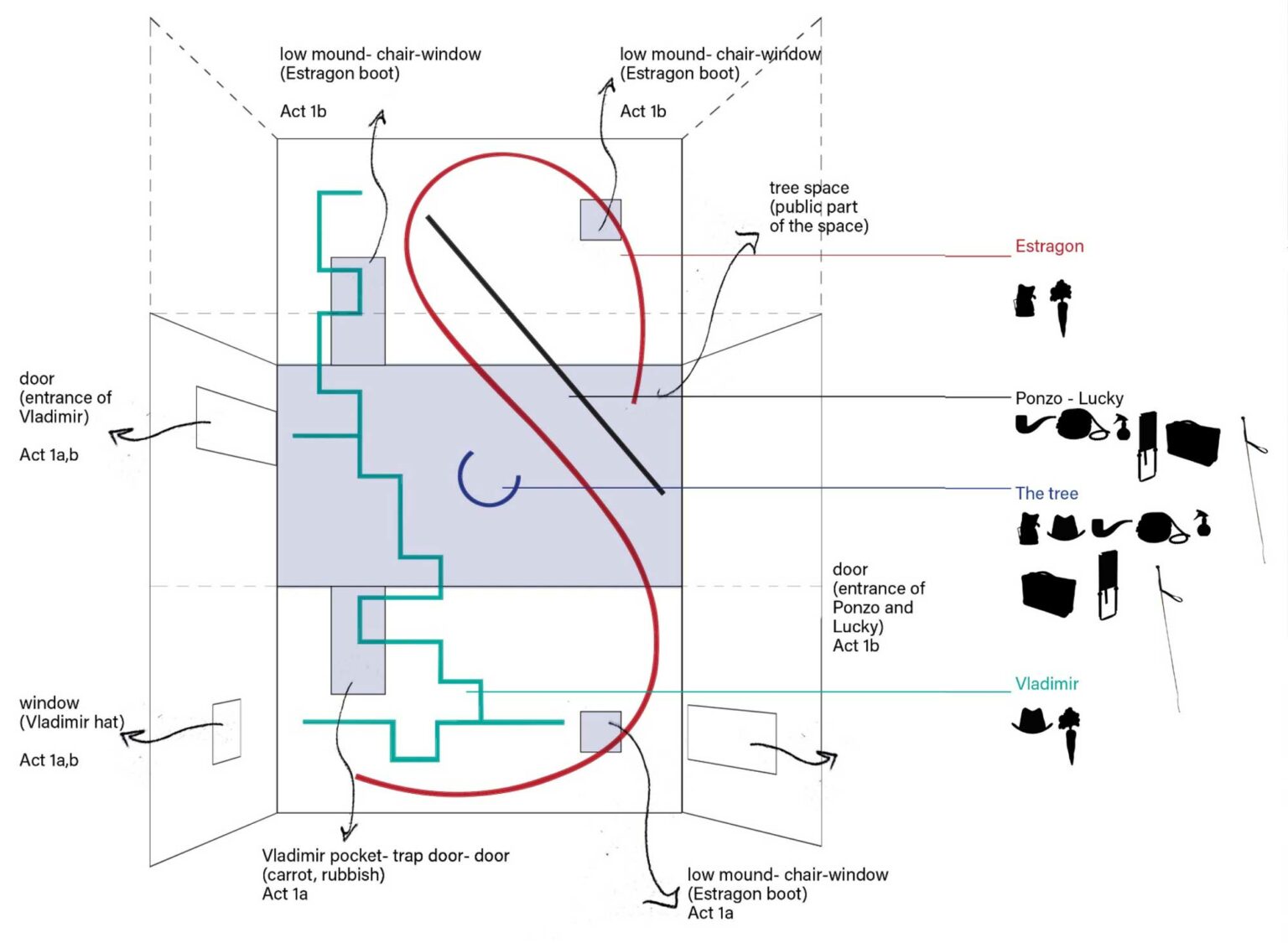 low mound- chair-window
(Estragon boot)

Act 1b

low mound- chair-window
(Estragon boot)

Act 1b

tree space
(public part
of the space)

Estragon

door
(entrance of
Vladimir)

Act 1a,b

Ponzo - Lucky

The tree

door
(entrance of
Ponzo and
Lucky)
Act 1b

Vladimir

window
(Vladimir hat)

Act 1a,b

Vladimir pocket- trap door- door
(carrot, rubbish)
Act 1a

low mound- chair-window
(Estragon boot)
Act 1a